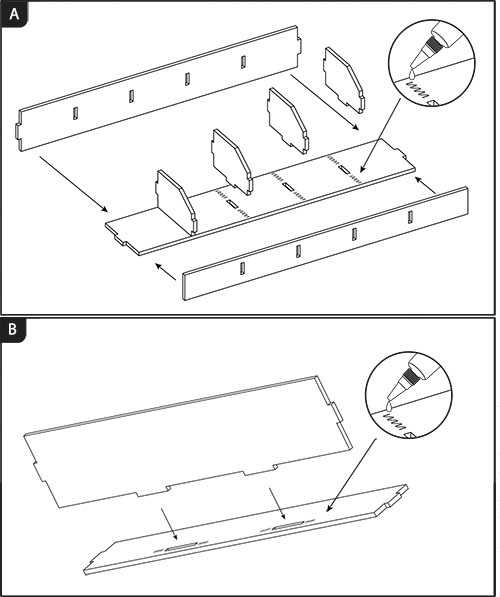 A

B